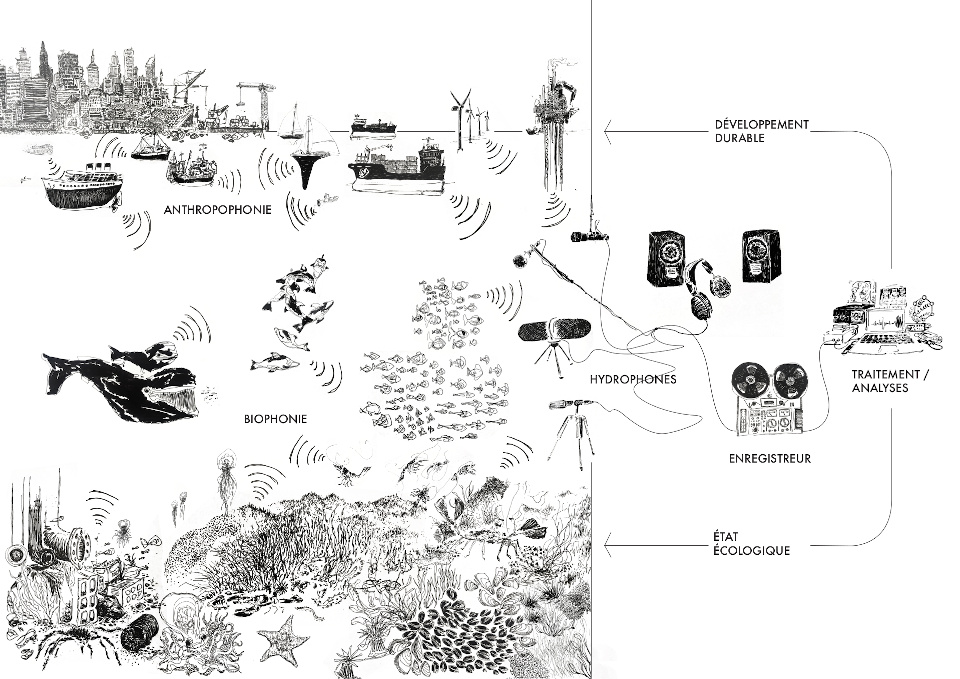 DÉVELOPPEMENT DURABLE

ANTHROPOPHONIE

BIOPHONIE

HYDROPHONES

TRAITEMENT / ANALYSES

ENREGISTREUR

ÉTAT ÉCOLOGIQUE